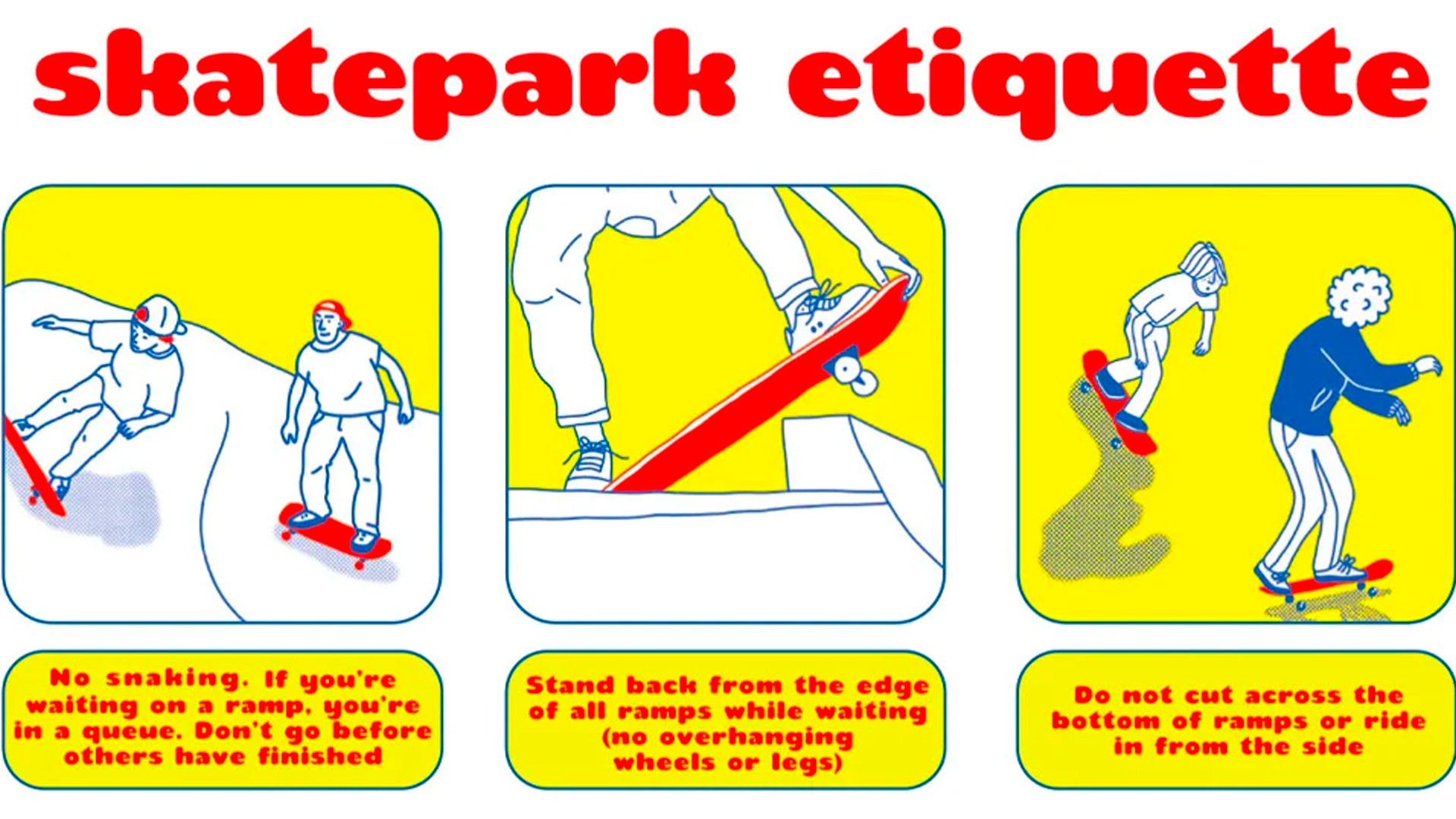 skatepark etiquette

No snaking. If you're waiting on a ramp, you're in a queue. Don't go before others have finished

Stand back from the edge of all ramps while waiting (no overhanging wheels or legs)

Do not cut across the bottom of ramps or ride in from the side